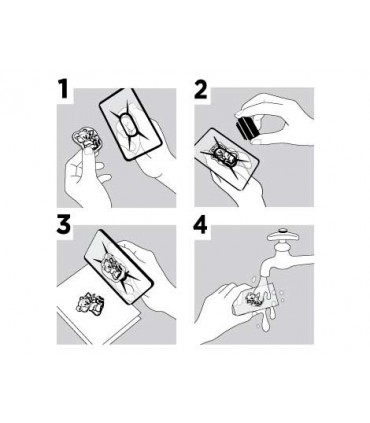 1

2

3

4